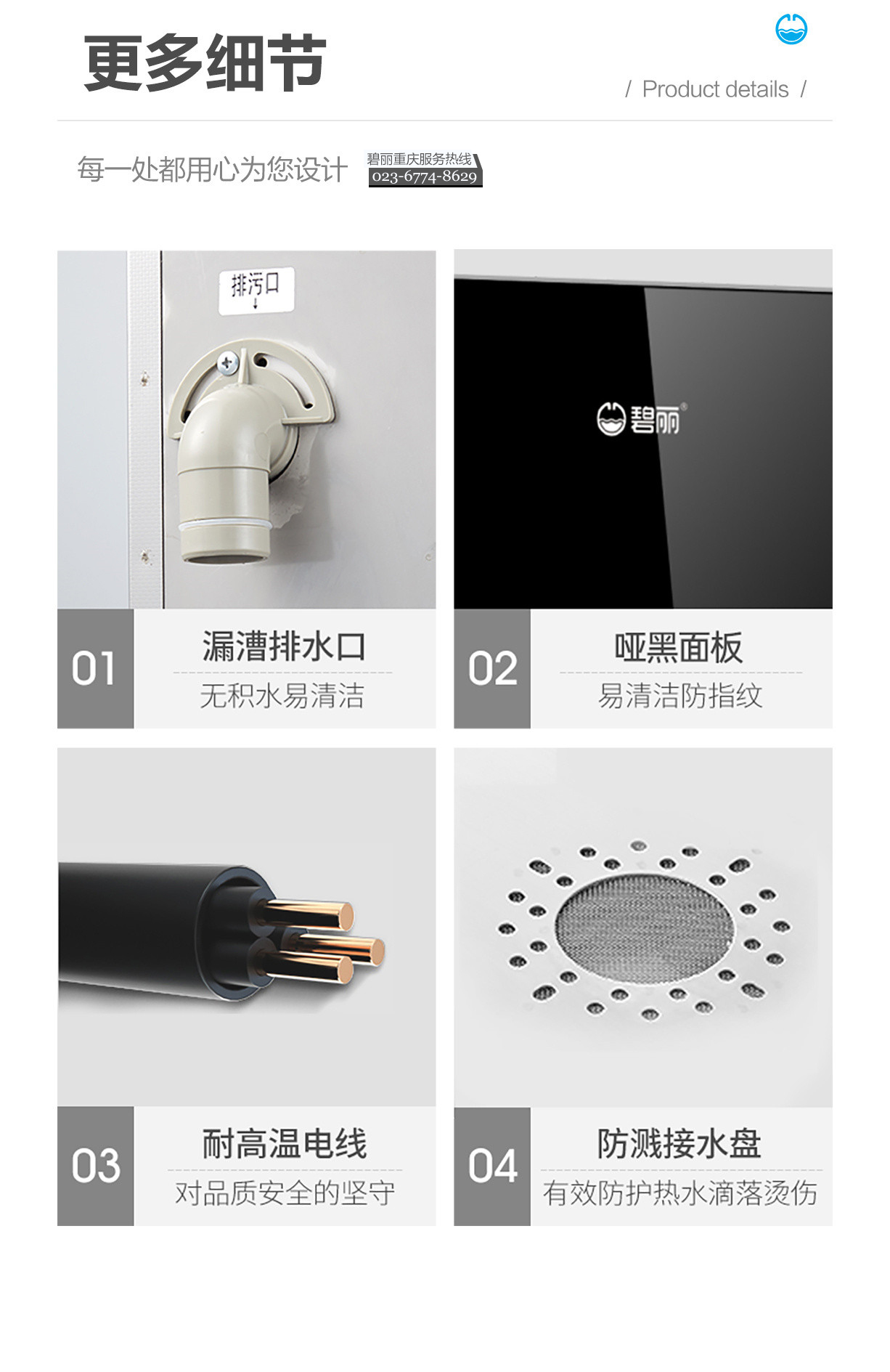 更多细节

/ Product details /

每一处都用心为您设计

碧丽重庆服务热线
023-6774-8629

排污口

碧丽

01
漏漕排水口
无积水易清洁

02
哑黑面板
易清洁防指纹

03
耐高温电线
对品质安全的坚守

04
防溅接水盘
有效防护热水滴落烫伤